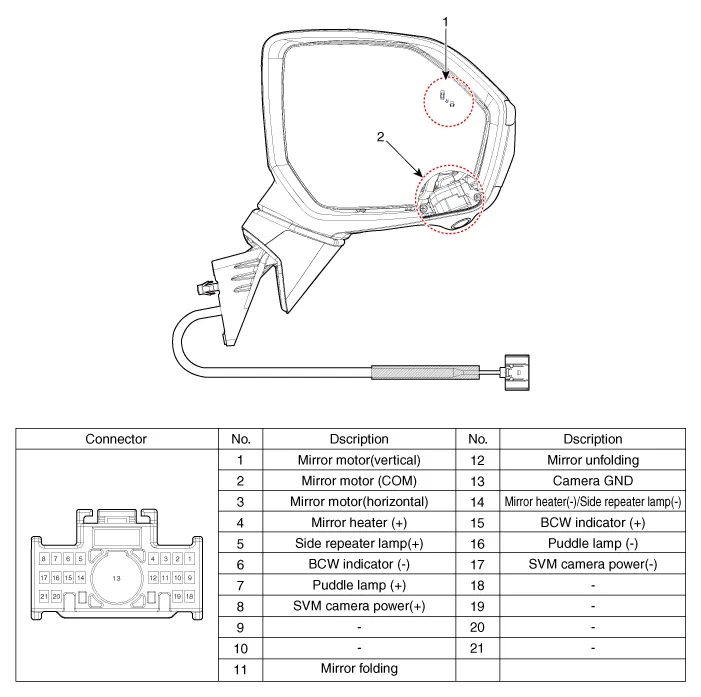 1

2

| Connector | No. | Dscription | No. | Dscription |
|---|---|---|---|---|
| 8 7 6 5 4 3 2 1 17 16 15 14 13 12 11 10 9 21 20 19 18 | 1 | Mirror motor(vertical) | 12 | Mirror unfolding |
| | 2 | Mirror motor (COM) | 13 | Camera GND |
| | 3 | Mirror motor(horizontal) | 14 | Mirror heater(-)/Side repeater lamp(-) |
| | 4 | Mirror heater (+) | 15 | BCW indicator (+) |
| | 5 | Side repeater lamp(+) | 16 | Puddle lamp (-) |
| | 6 | BCW indicator (-) | 17 | SVM camera power(-) |
| | 7 | Puddle lamp (+) | 18 | - |
| | 8 | SVM camera power(+) | 19 | - |
| | 9 | - | 20 | - |
| | 10 | - | 21 | - |
| | 11 | Mirror folding | | |