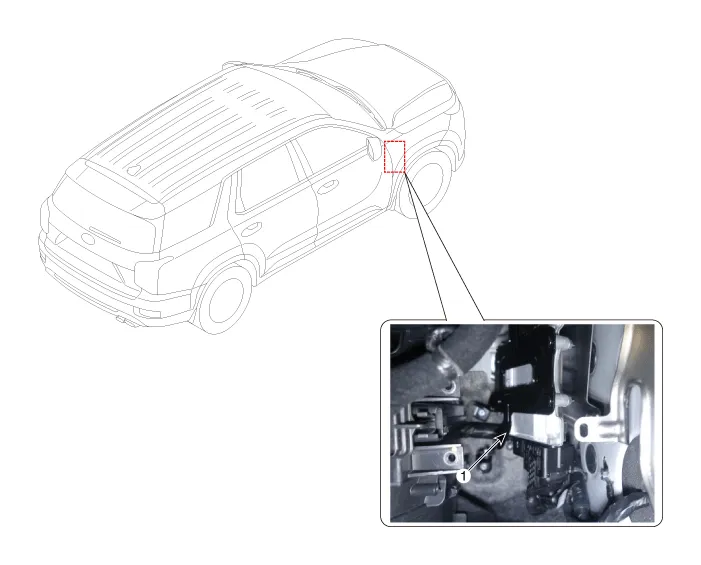 1