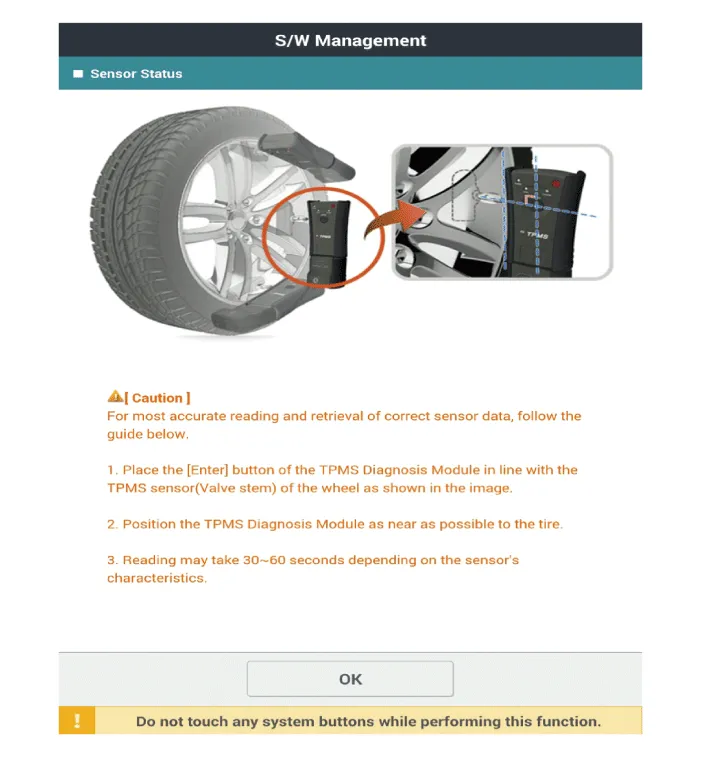 S/W Management

Sensor Status

TPMS

TPMS

[ Caution ]
For most accurate reading and retrieval of correct sensor data, follow the guide below.

1. Place the [Enter] button of the TPMS Diagnosis Module in line with the TPMS sensor(Valve stem) of the wheel as shown in the image.

2. Position the TPMS Diagnosis Module as near as possible to the tire.

3. Reading may take 30~60 seconds depending on the sensor's characteristics.

OK

!

Do not touch any system buttons while performing this function.