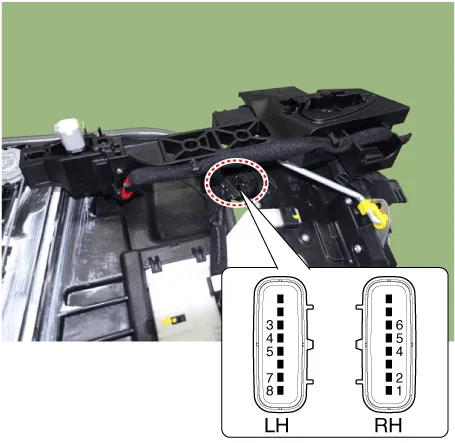 3
4
5
7
8
LH

6
5
4
2
1
RH