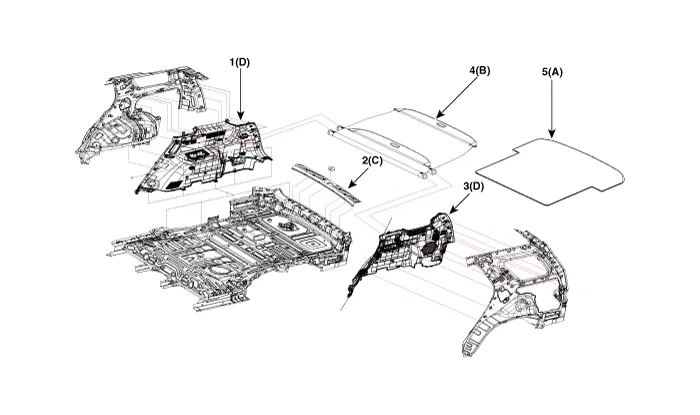 1(D)
4(B)
5(A)
2(C)
3(D)