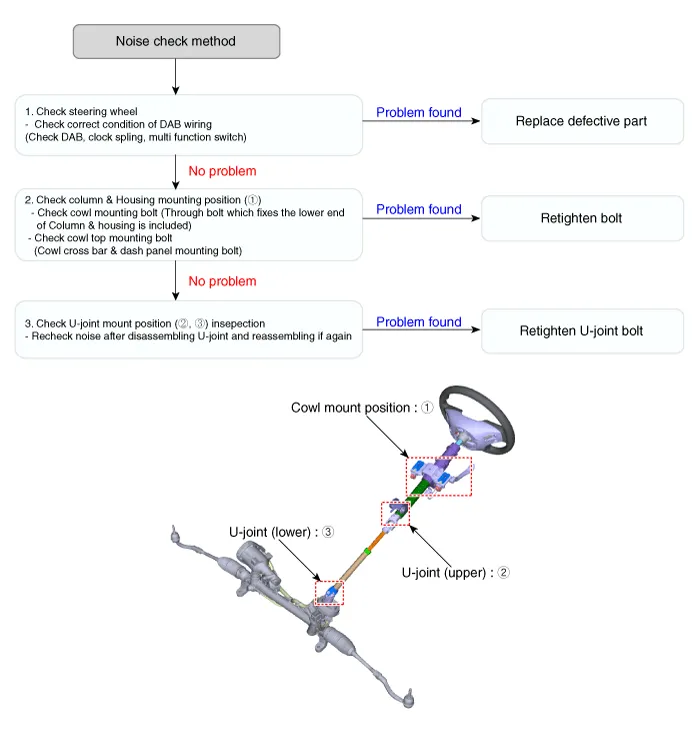 Noise check method

1. Check steering wheel
- Check correct condition of DAB wiring
(Check DAB, clock spling, multi function switch)

Problem found

Replace defective part

No problem

2. Check column & Housing mounting position (①)
- Check cowl mounting bolt (Through bolt which fixes the lower end of Column & housing is included)
- Check cowl top mounting bolt
(Cowl cross bar & dash panel mounting bolt)

Problem found

Retighten bolt

No problem

3. Check U-joint mount position (②, ③) insepection
- Recheck noise after disassembling U-joint and reassembling if again

Problem found

Retighten U-joint bolt

Cowl mount position : ①

U-joint (lower) : ③

U-joint (upper) : ②