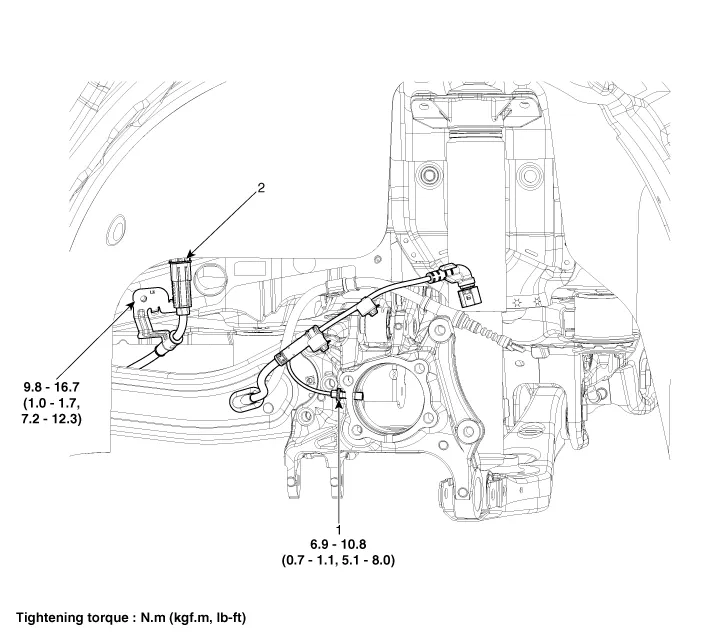 2

9.8 - 16.7
(1.0 - 1.7,
7.2 - 12.3)

1
6.9 - 10.8
(0.7 - 1.1, 5.1 - 8.0)

Tightening torque : N.m (kgf.m, lb-ft)