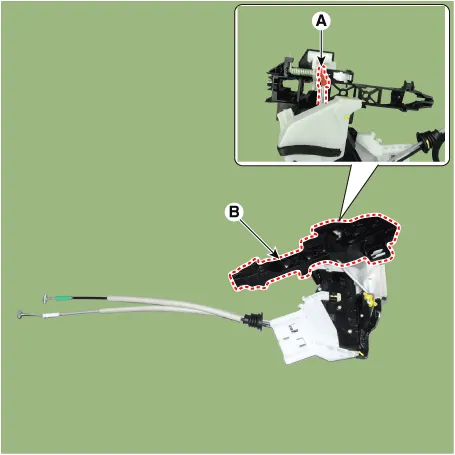 A

B