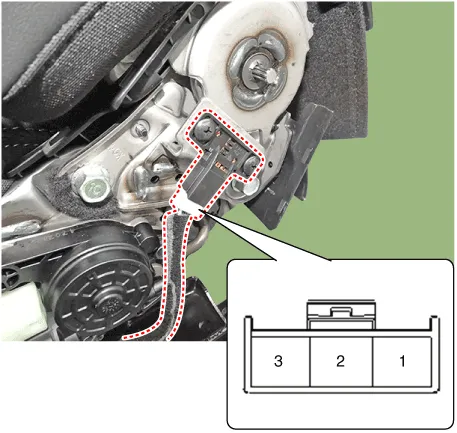 3 2 1