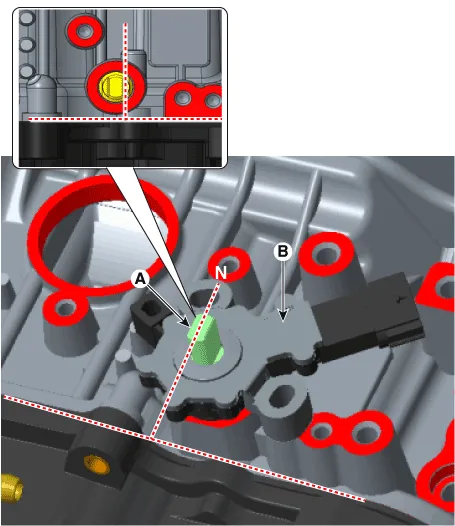 A
N
B