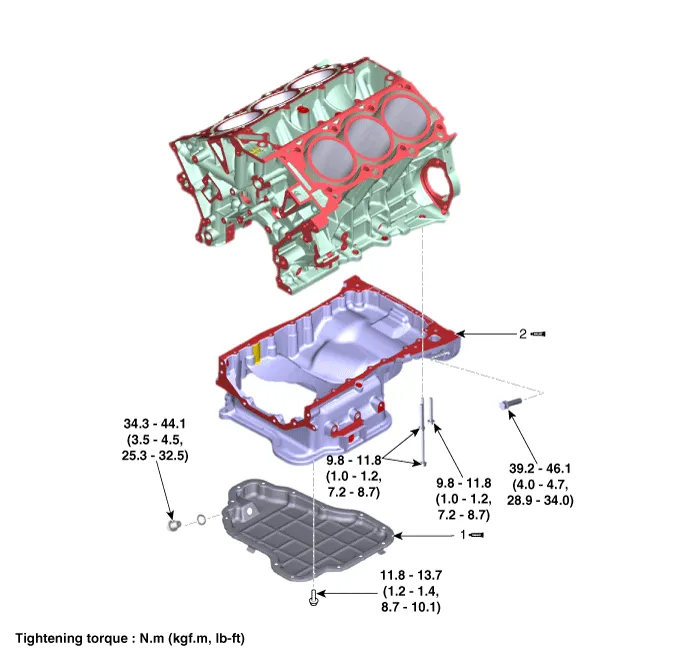 2

34.3 - 44.1
(3.5 - 4.5,
25.3 - 32.5)

9.8 - 11.8
(1.0 - 1.2,
7.2 - 8.7)

9.8 - 11.8
(1.0 - 1.2,
7.2 - 8.7)

39.2 - 46.1
(4.0 - 4.7,
28.9 - 34.0)

1

11.8 - 13.7
(1.2 - 1.4,
8.7 - 10.1)

Tightening torque : N.m (kgf.m, lb-ft)