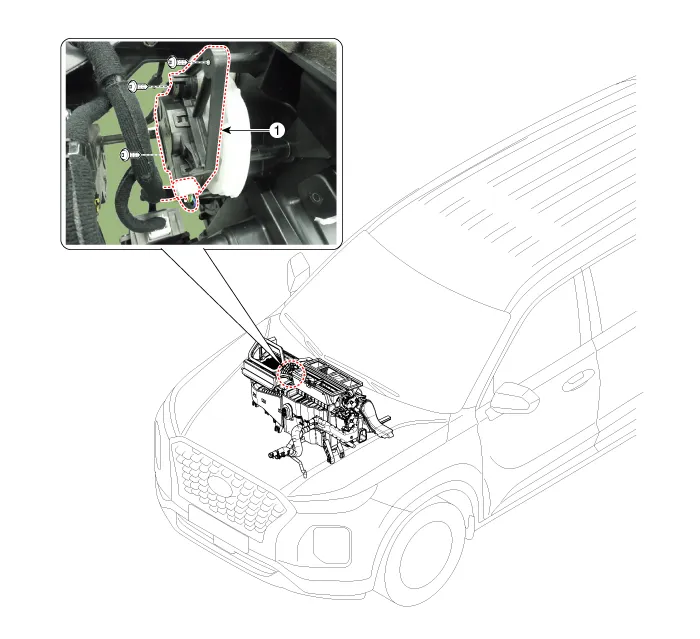 1