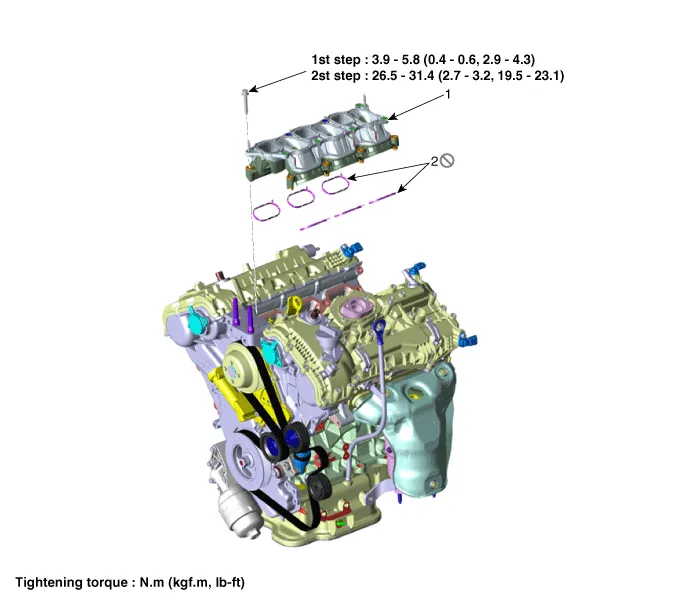 1st step : 3.9 - 5.8 (0.4 - 0.6, 2.9 - 4.3)
2st step : 26.5 - 31.4 (2.7 - 3.2, 19.5 - 23.1)

1

2

Tightening torque : N.m (kgf.m, lb-ft)