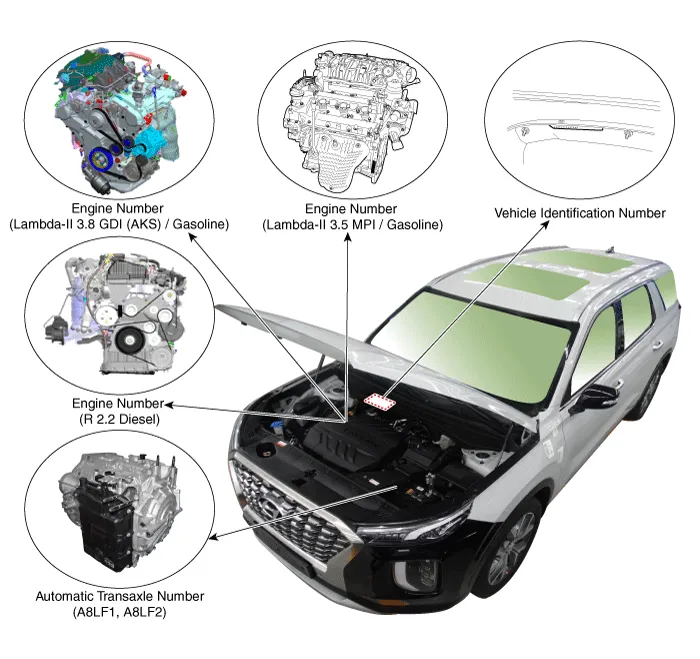 Engine Number
(Lambda-II 3.8 GDI (AKS) / Gasoline)

Engine Number
(Lambda-II 3.5 MPI / Gasoline)

Vehicle Identification Number

Engine Number
(R 2.2 Diesel)

Automatic Transaxle Number
(A8LF1, A8LF2)