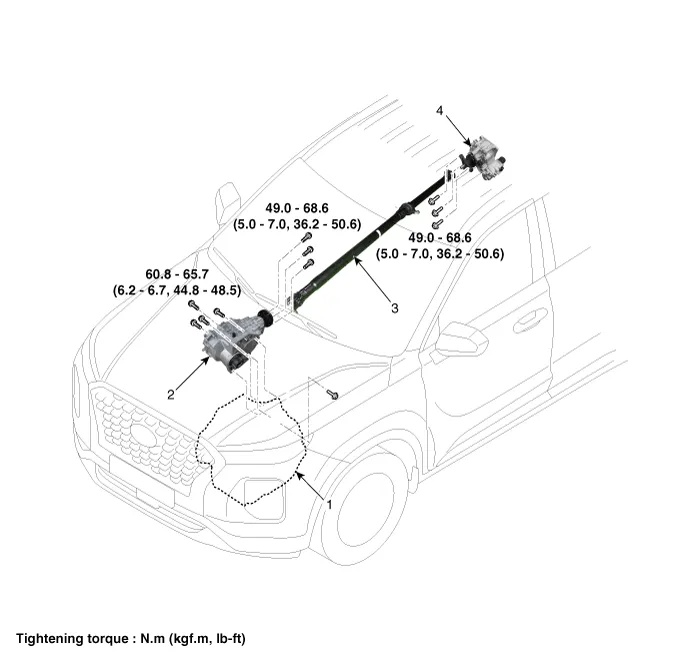 4

49.0 - 68.6
(5.0 - 7.0, 36.2 - 50.6)

49.0 - 68.6
(5.0 - 7.0, 36.2 - 50.6)

60.8 - 65.7
(6.2 - 6.7, 44.8 - 48.5)

3

2

1

Tightening torque : N.m (kgf.m, lb-ft)