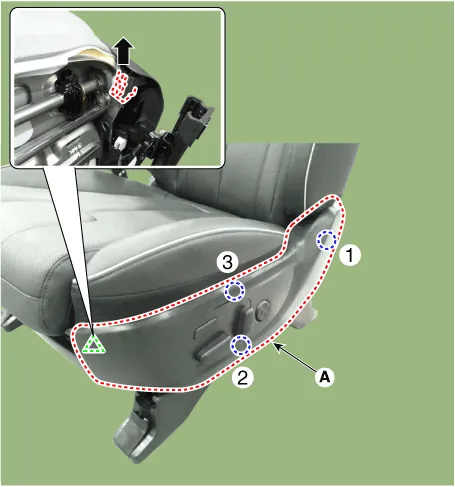 3
1
2
A