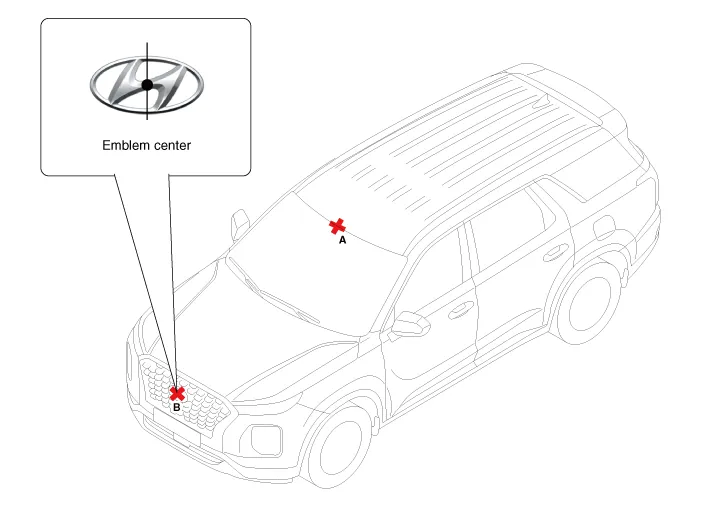 Emblem center

A

B