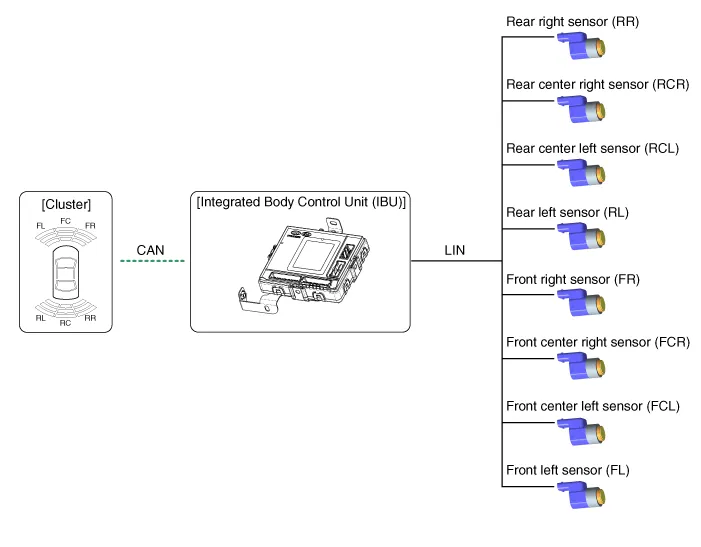 [Cluster]

FL FC FR

RL RC RR

CAN

[Integrated Body Control Unit (IBU)]

LIN

Rear right sensor (RR)

Rear center right sensor (RCR)

Rear center left sensor (RCL)

Rear left sensor (RL)

Front right sensor (FR)

Front center right sensor (FCR)

Front center left sensor (FCL)

Front left sensor (FL)