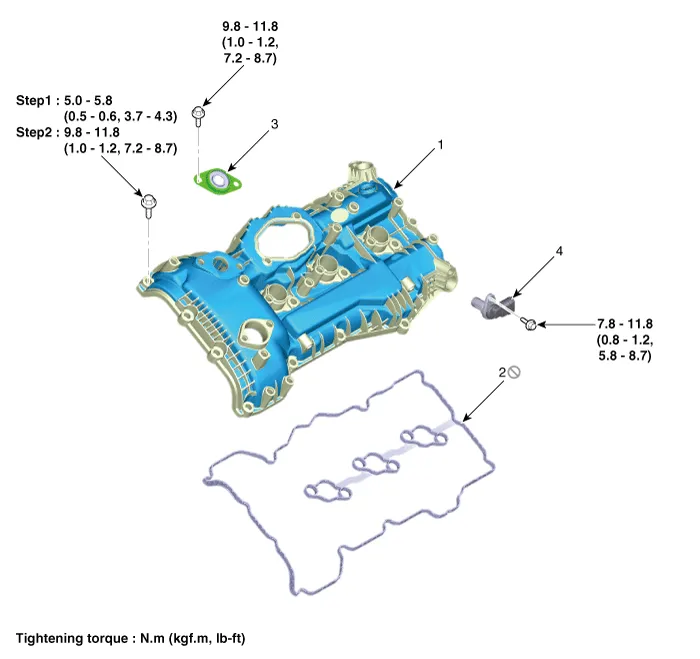 9.8 - 11.8
(1.0 - 1.2,
7.2 - 8.7)

Step1 : 5.0 - 5.8
(0.5 - 0.6, 3.7 - 4.3)
Step2 : 9.8 - 11.8
(1.0 - 1.2, 7.2 - 8.7)

3

1

4

7.8 - 11.8
(0.8 - 1.2,
5.8 - 8.7)

2

Tightening torque : N.m (kgf.m, lb-ft)