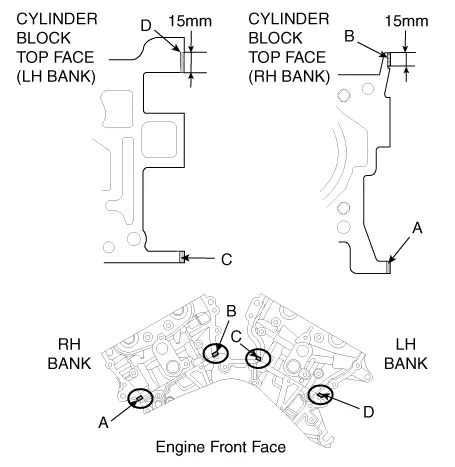 CYLINDER BLOCK TOP FACE (LH BANK)

D

15mm

C

CYLINDER BLOCK TOP FACE (RH BANK)

B

15mm

A

RH BANK

B

C

LH BANK

A

D

Engine Front Face