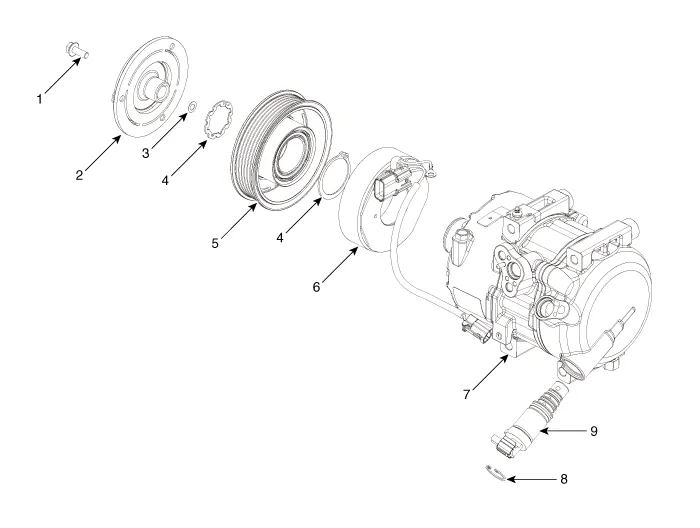 1
2
3
4
5
4
6
7
9
8