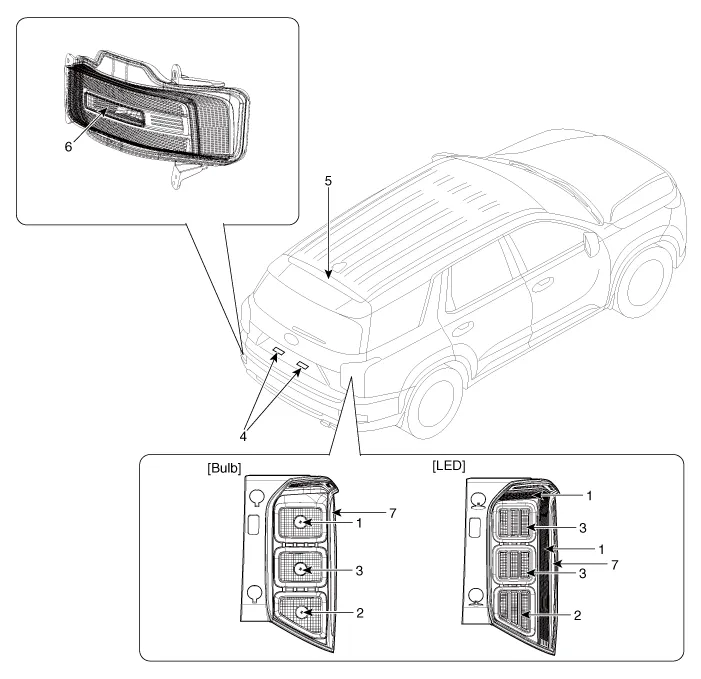 6

5

4

[Bulb]

7

1

3

2

[LED]

1

3

1

7

3

2