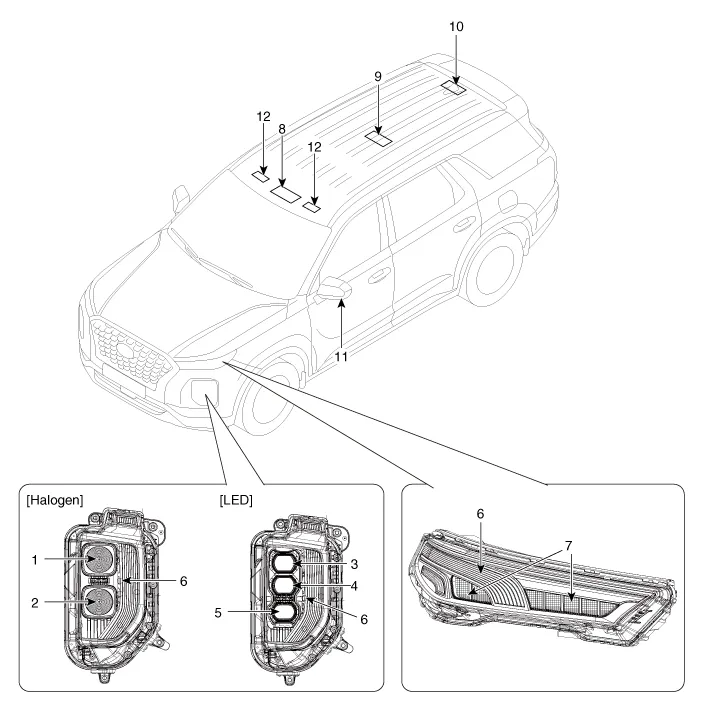 10
9
12
8
12
11

[Halogen]
1
2
6

[LED]
3
4
5
6

6
7