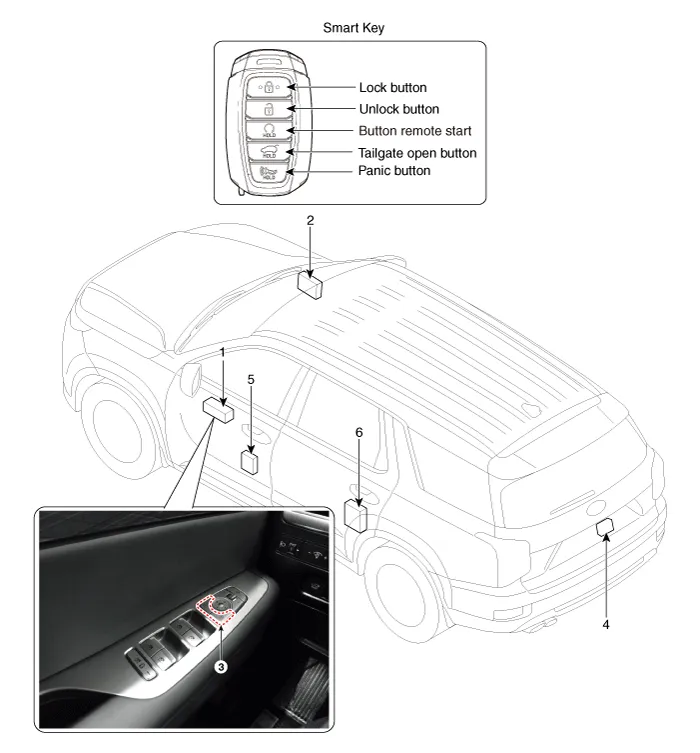 Smart Key

HOLD
HOLD
HOLD

Lock button
Unlock button
Button remote start
Tailgate open button
Panic button

2

1

5

6

4

3