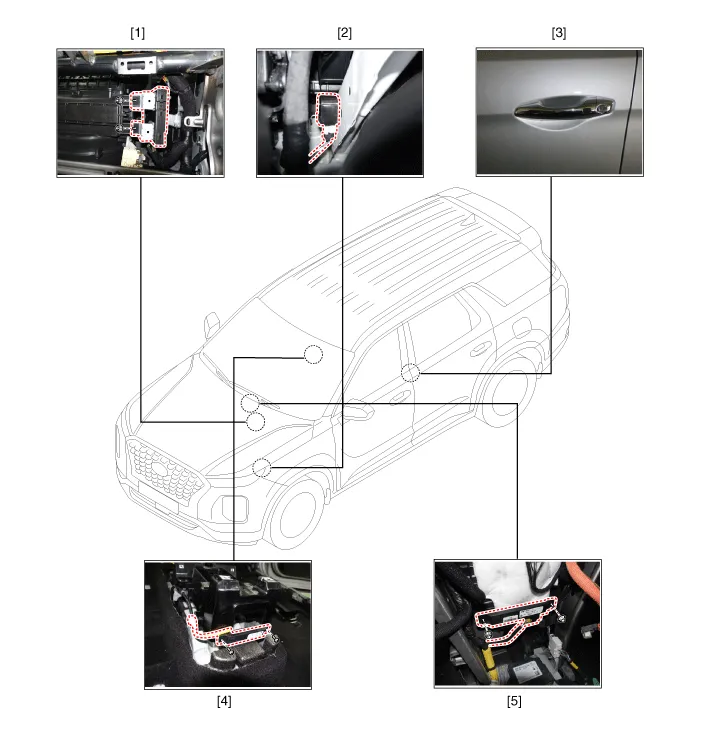 [1]

[2]

[3]

[4]

[5]