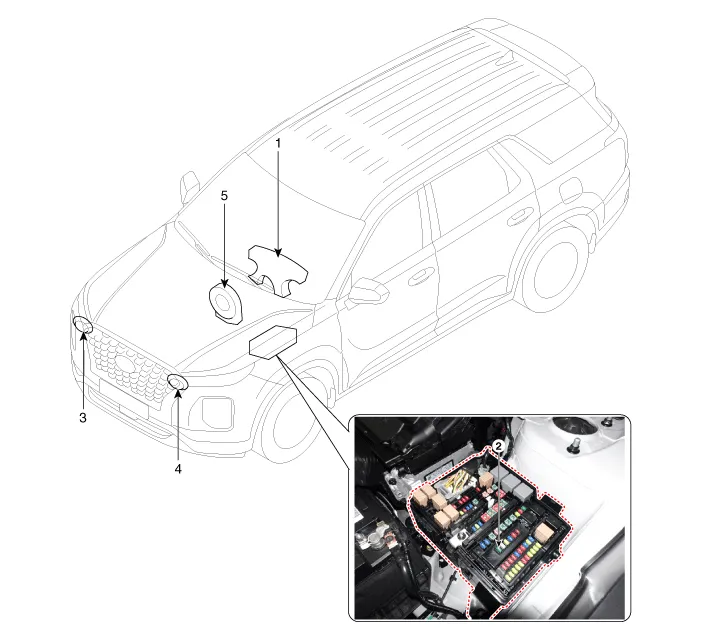 1
5
3
4
2