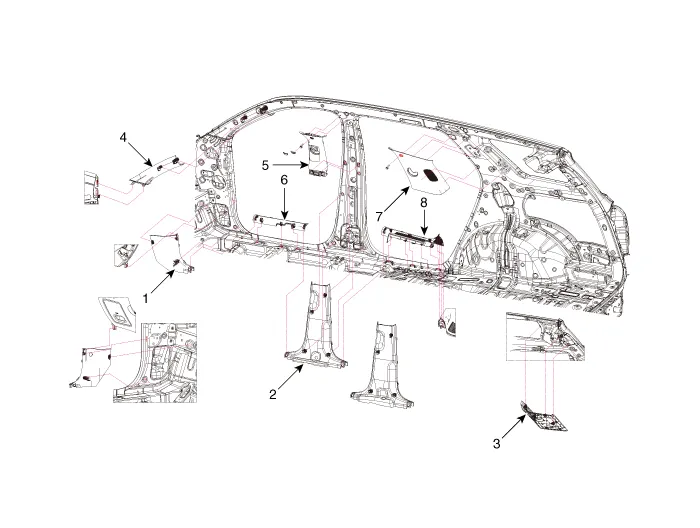 4
5
6
7
8
1
2
3