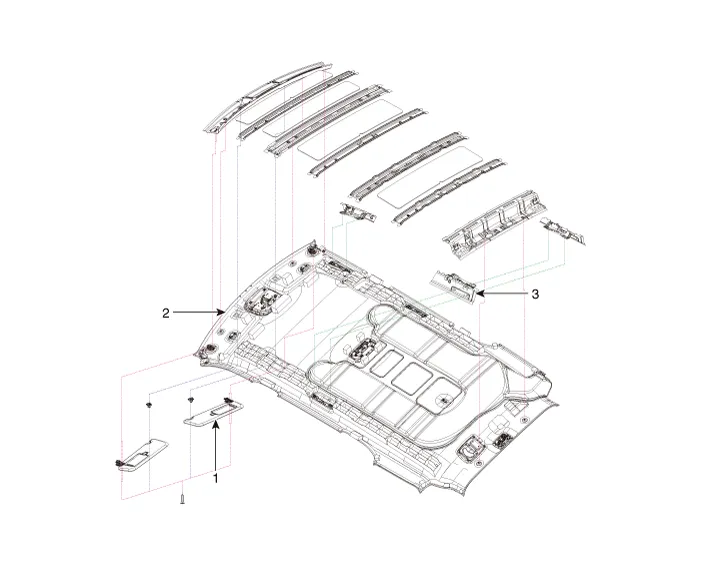 2
3
1