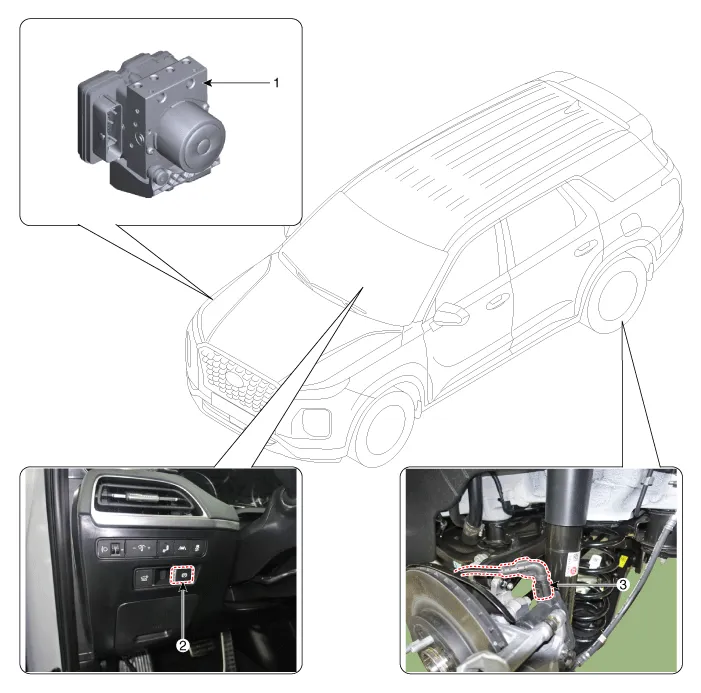 1

2

3