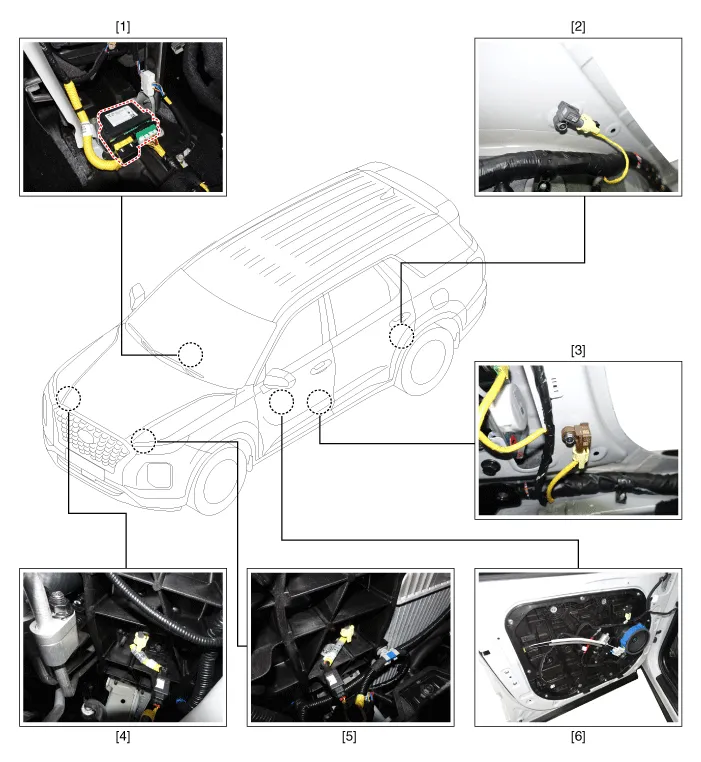 [1]

[2]

[3]

[4]

[5]

[6]