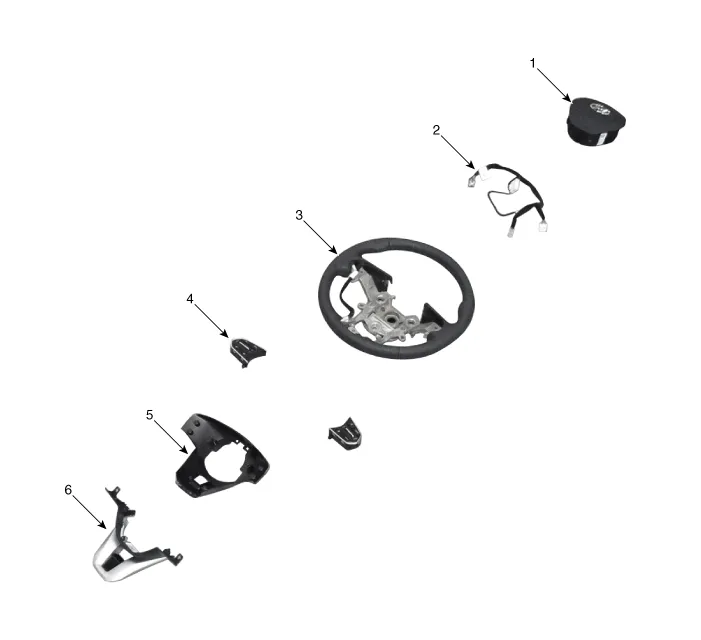 1
2
3
4
5
6