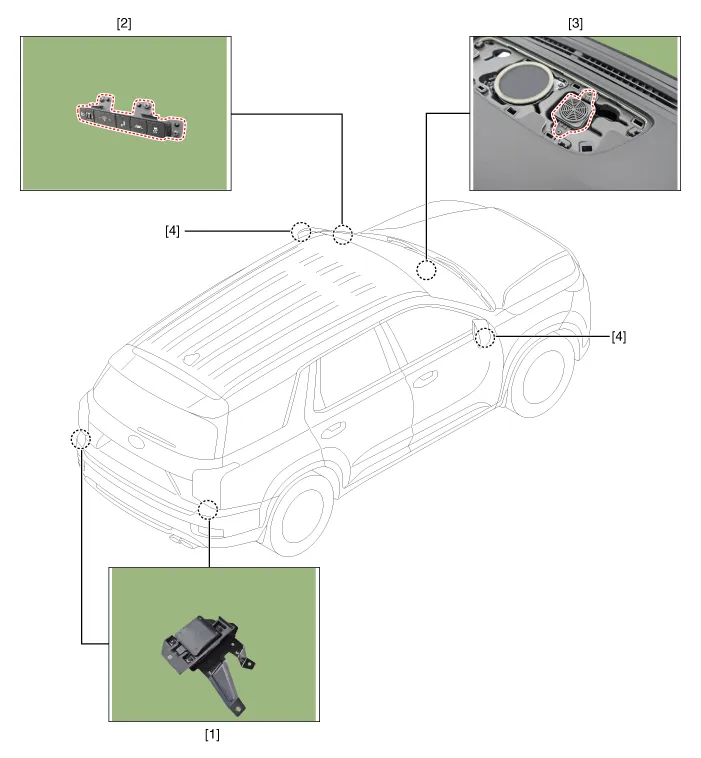 [2]

[3]

[4]

[4]

[1]