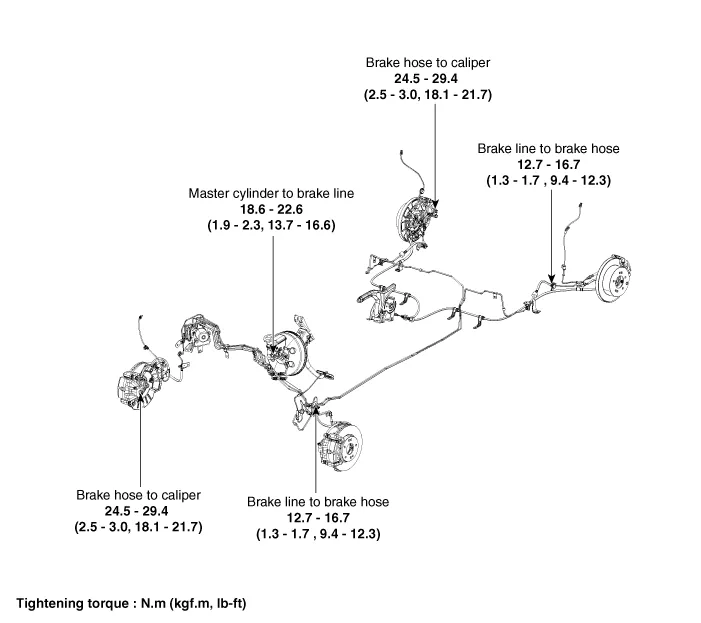 Brake hose to caliper
24.5 - 29.4
(2.5 - 3.0, 18.1 - 21.7)

Brake line to brake hose
12.7 - 16.7
(1.3 - 1.7 , 9.4 - 12.3)

Master cylinder to brake line
18.6 - 22.6
(1.9 - 2.3, 13.7 - 16.6)

Brake hose to caliper
24.5 - 29.4
(2.5 - 3.0, 18.1 - 21.7)

Brake line to brake hose
12.7 - 16.7
(1.3 - 1.7 , 9.4 - 12.3)

Tightening torque : N.m (kgf.m, lb-ft)