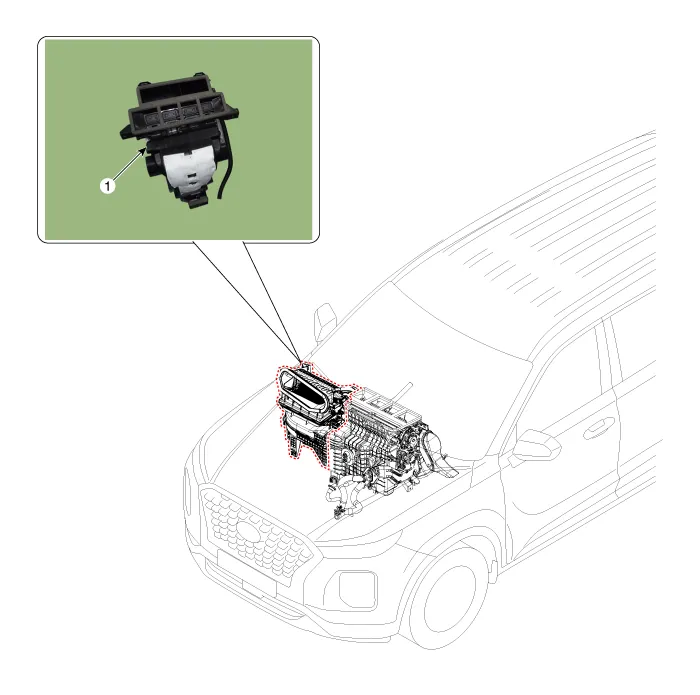 1