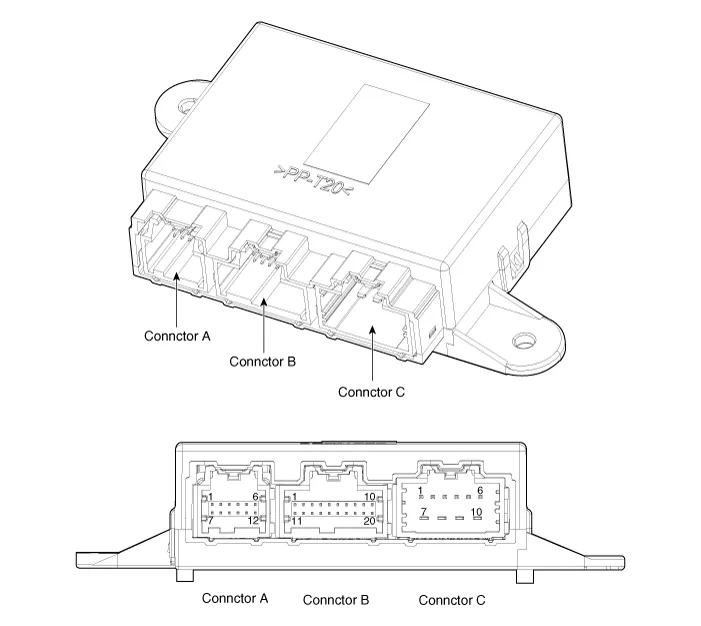 >PP-T20<

Connctor A

Connctor B

Connctor C

1 6
7 12

1 10
11 20

1 6
7 10

Connctor A Connctor B Connctor C